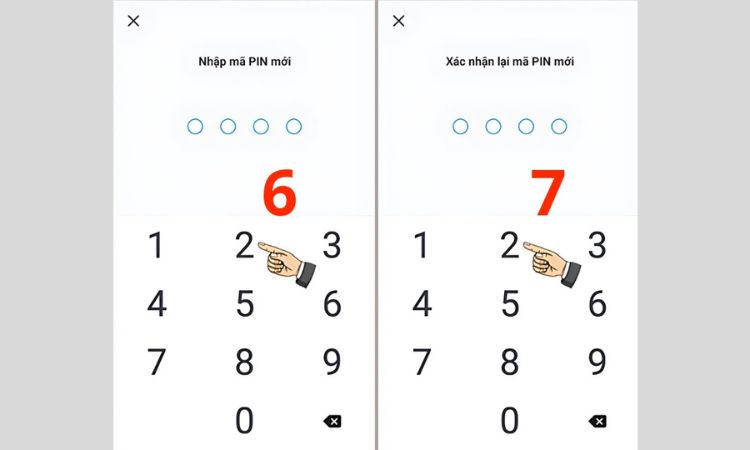 ×

Nhập mã PIN mới

6

1 2 3
4 5 6
7 8 9
0

×

Xác nhận lại mã PIN mới

7

1 2 3
4 5 6
7 8 9
0